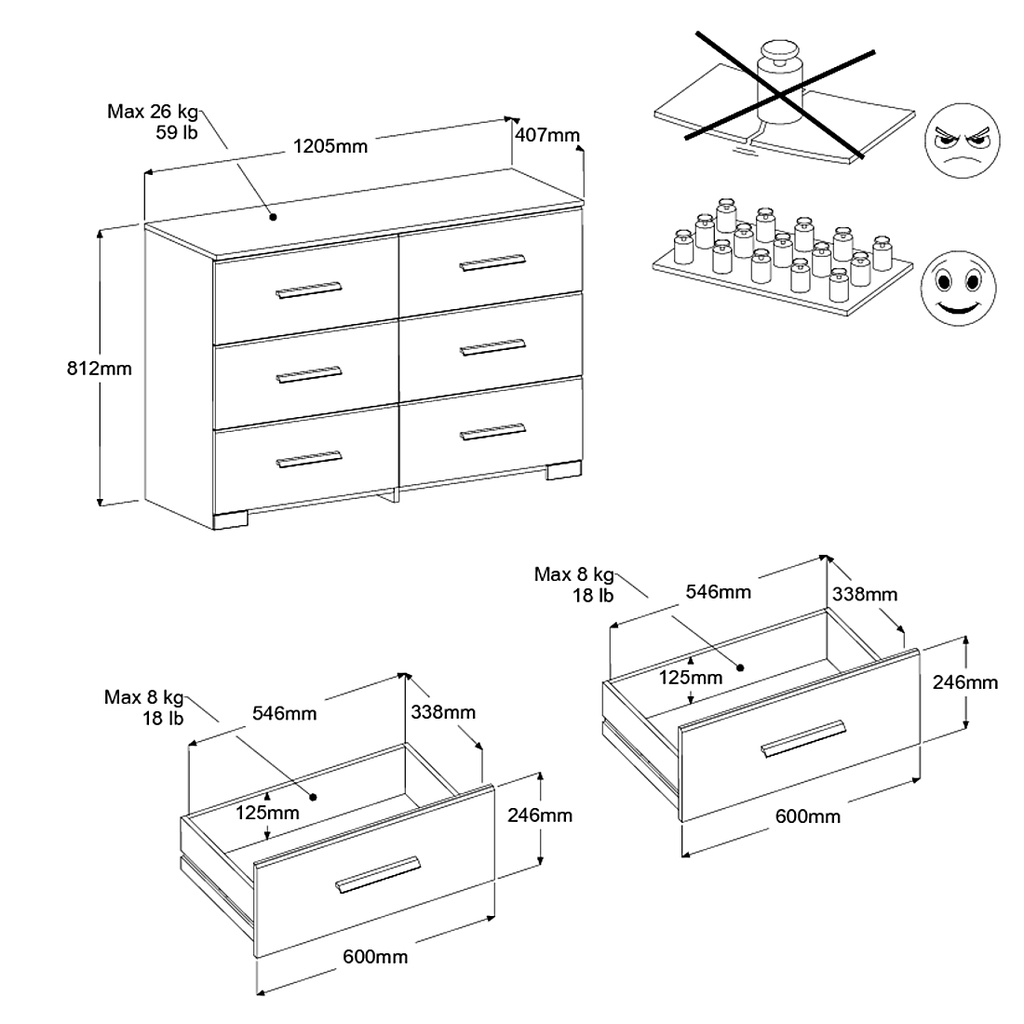 Max 26 kg
59 lb

1205mm

407mm

812mm

Max 8 kg
18 lb

546mm

338mm

125mm

246mm

600mm

Max 8 kg
18 lb

546mm

338mm

125mm

246mm

600mm