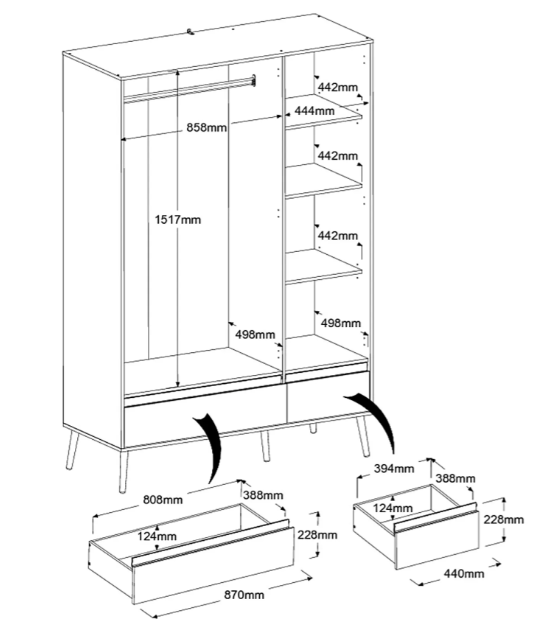 442mm
444mm
858mm
442mm
1517mm
442mm
498mm
498mm
808mm
388mm
124mm
228mm
870mm
394mm
388mm
124mm
228mm
440mm