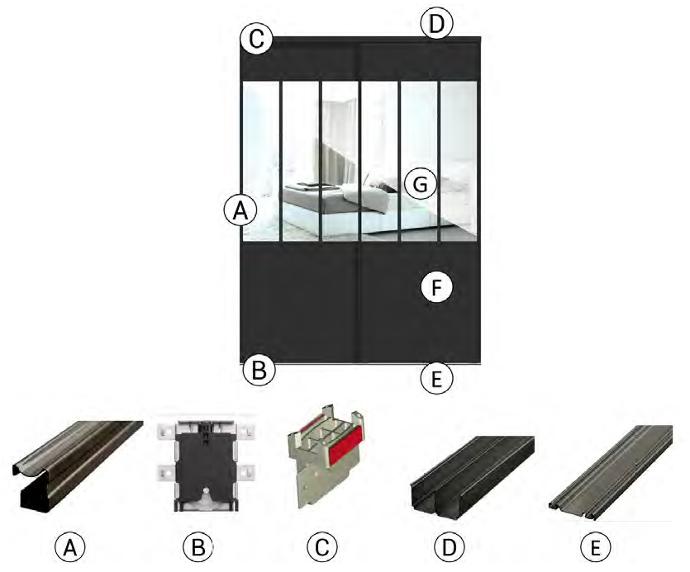 C
D
G
A
F
B
E

A
B
C
D
E